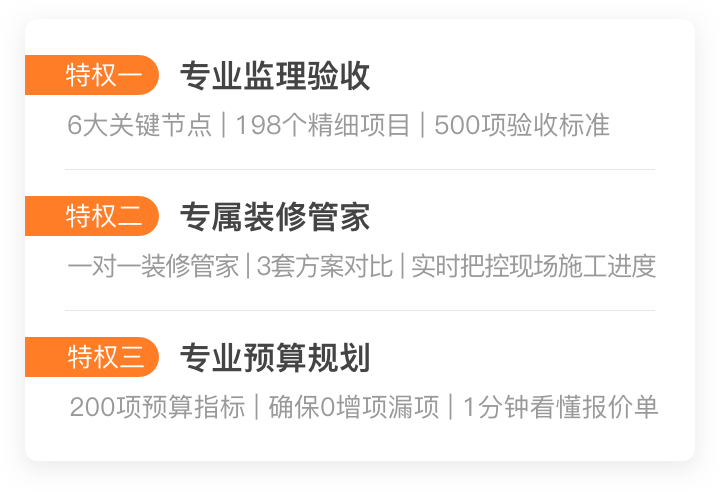 特权一 专业监理验收

6大关键节点 | 198个精细项目 | 500项验收标准

特权二 专属装修管家

一对一装修管家 | 3套方案对比 | 实时把控现场施工进度

特权三 专业预算规划

200项预算指标 | 确保0增项漏项 | 1分钟看懂报价单